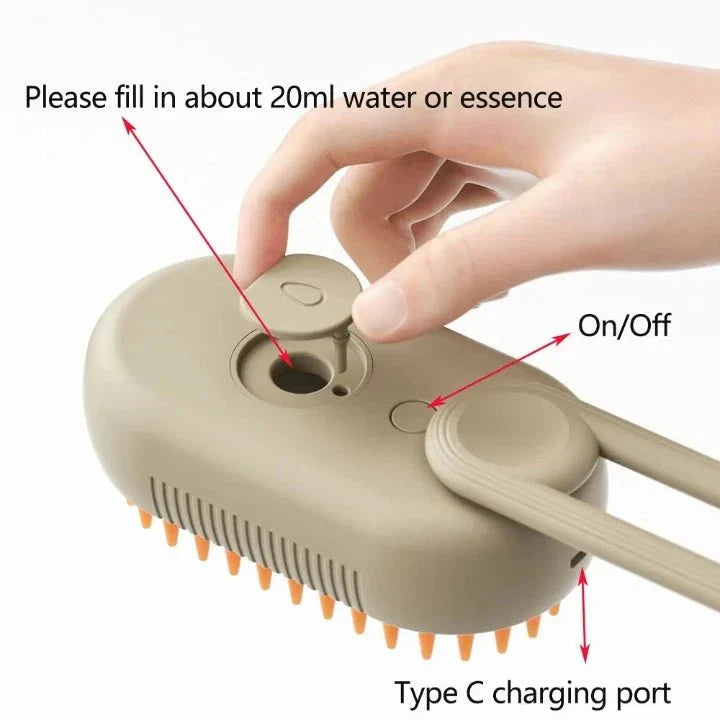 Please fill in about 20ml water or essence

On/Off

Type C charging port