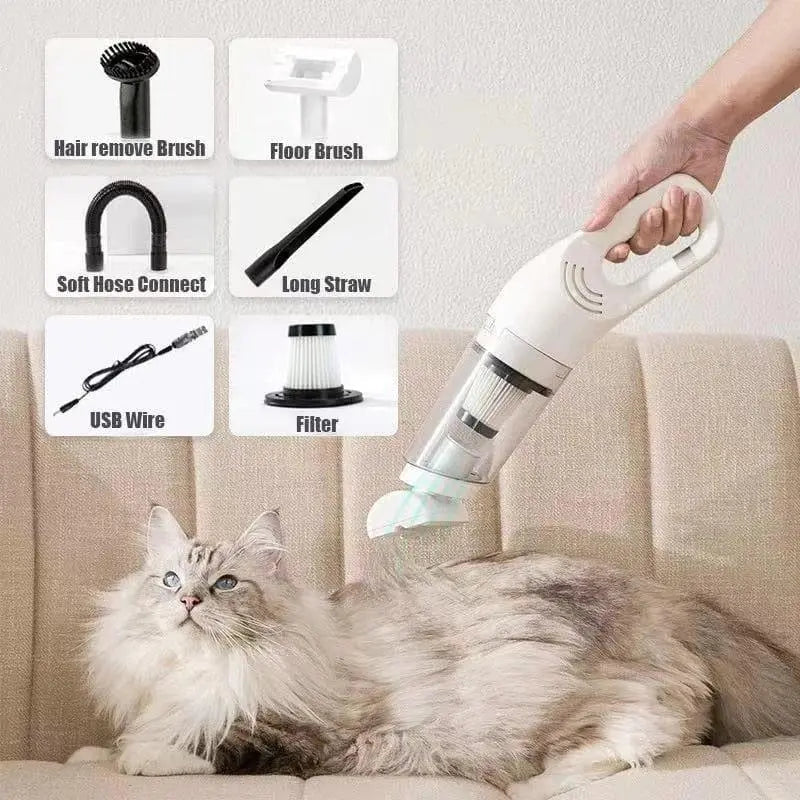 Hair remove Brush
Floor Brush
Soft Hose Connect
Long Straw
USB Wire
Filter