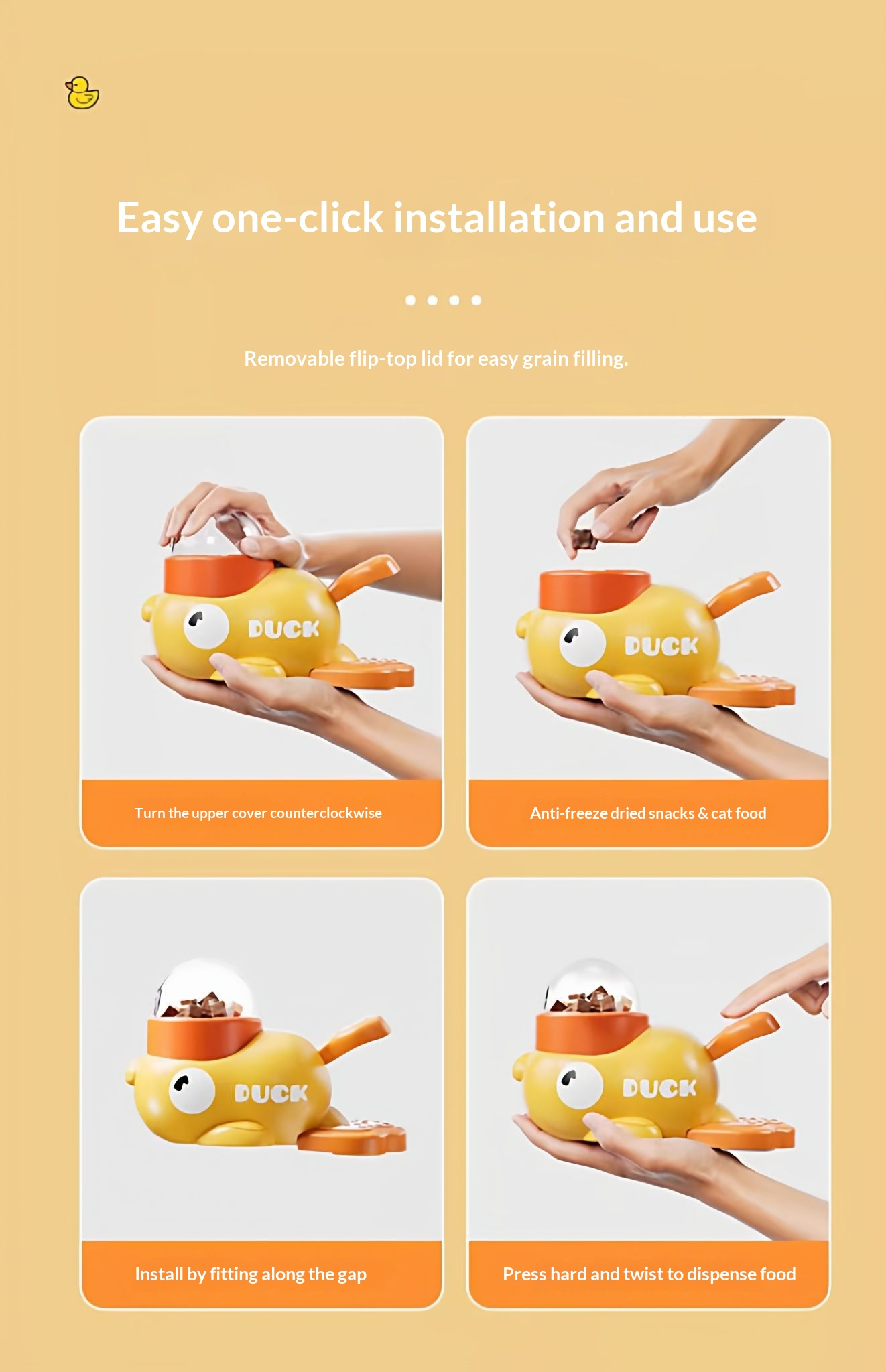 Easy one-click installation and use

Removable flip-top lid for easy grain filling.

DUCK

Turn the upper cover counterclockwise

DUCK

Anti-freeze dried snacks & cat food

DUCK

Install by fitting along the gap

DUCK

Press hard and twist to dispense food